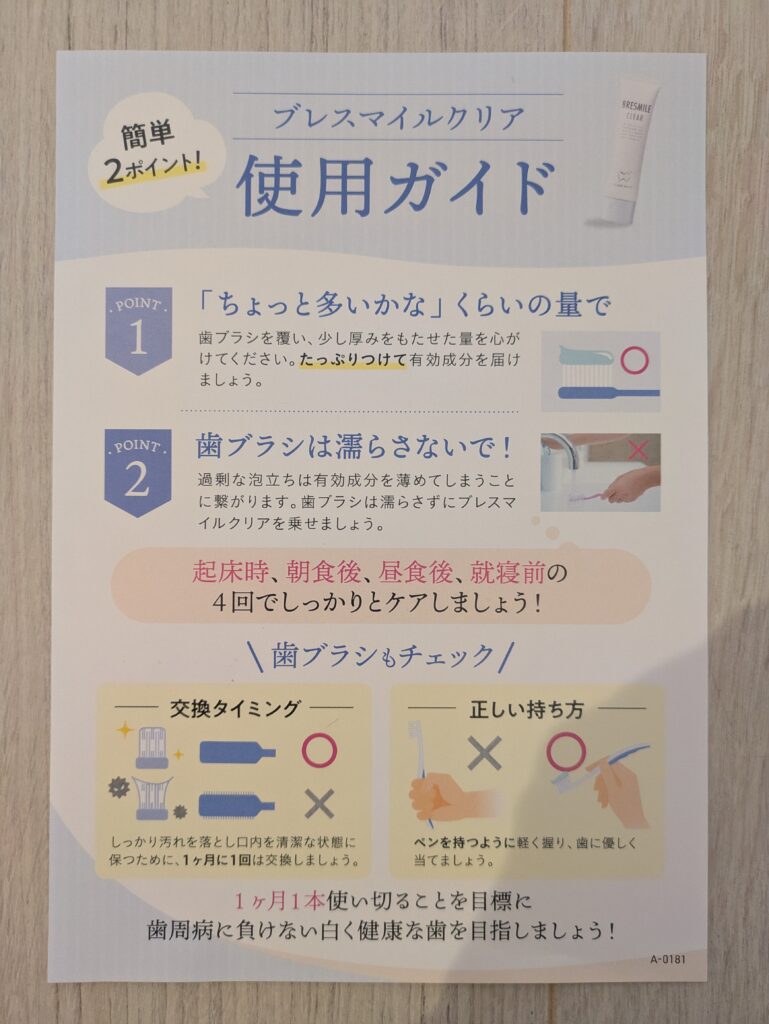 簡単
2ポイント!

ブレスマイルクリア
使用ガイド

BRESMILE
CLEAR

POINT
1
「ちょっと多いかな」くらいの量で
歯ブラシを覆い、少し厚みをもたせた量を心がけてください。たっぷりつけて有効成分を届けましょう。

POINT
2
歯ブラシは濡らさないで!
過剰な泡立ちは有効成分を薄めてしまうことに繋がります。歯ブラシは濡らさずにブレスマイルクリアを乗せましょう。

起床時、朝食後、昼食後、就寝前の
4回でしっかりとケアしましょう!

歯ブラシもチェック

交換タイミング
しっかり汚れを落とし口内を清潔な状態に保つために、1ヶ月に1回は交換しましょう。

正しい持ち方
ペンを持つように軽く握り、歯に優しく当てましょう。

1ヶ月1本使い切ることを目標に
歯周病に負けない白く健康な歯を目指しましょう!

A-0181